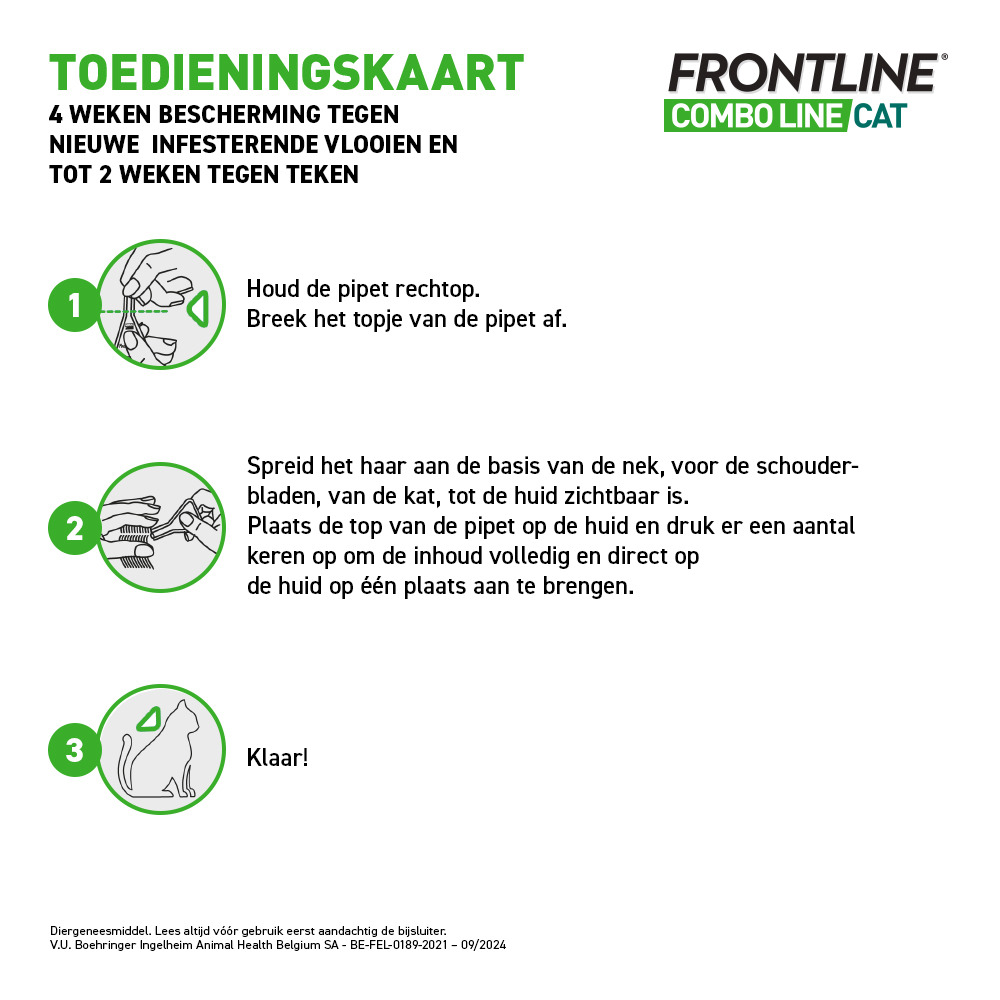 TOEDIENINGSKAART
4 WEKEN BESCHERMING TEGEN NIEUWE INFESTERENDE VLOOIEN EN TOT 2 WEKEN TEGEN TEKEN

FRONTLINE®
COMBO LINE CAT

1
Houd de pipet rechtop.
Breek het topje van de pipet af.

2
Spreid het haar aan de basis van de nek, voor de schouderbladen, van de kat, tot de huid zichtbaar is.
Plaats de top van de pipet op de huid en druk er een aantal keren op om de inhoud volledig en direct op de huid op één plaats aan te brengen.

3
Klaar!

Diergeneesmiddel. Lees altijd vóór gebruik eerst aandachtig de bijsluiter.
V.U. Boehringer Ingelheim Animal Health Belgium SA - BE-FEL-0189-2021 – 09/2024